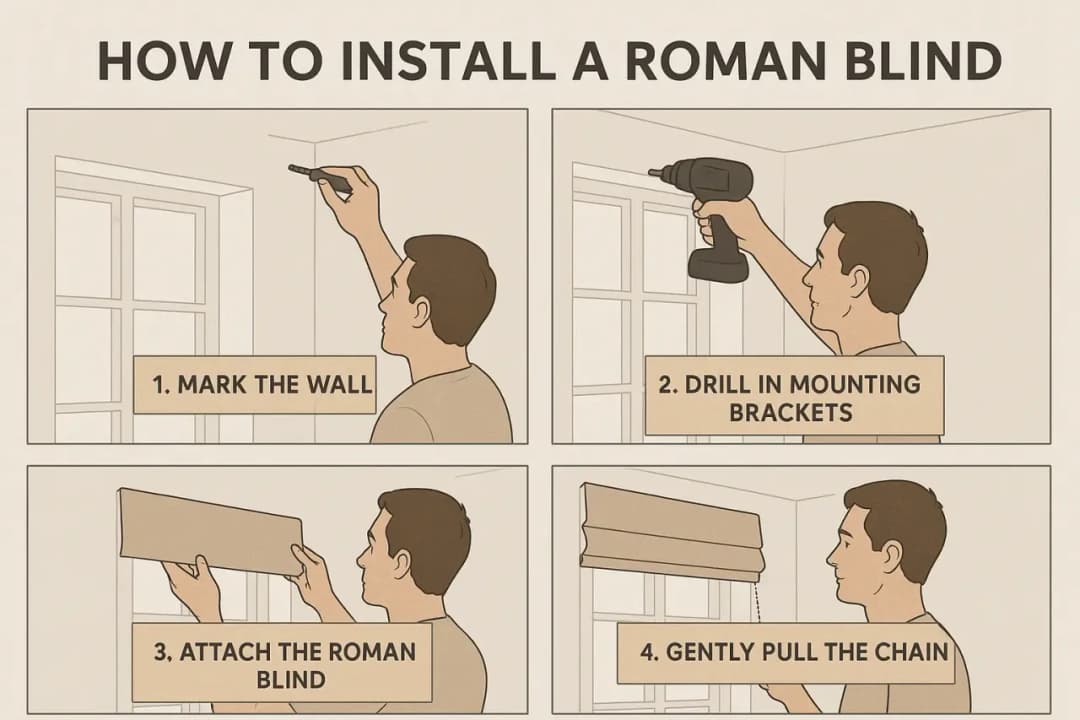 HOW TO INSTALL A ROMAN BLIND

1. MARK THE WALL

2. DRILL IN MOUNTING BRACKETS

3. ATTACH THE ROMAN BLIND

4. GENTLY PULL THE CHAIN